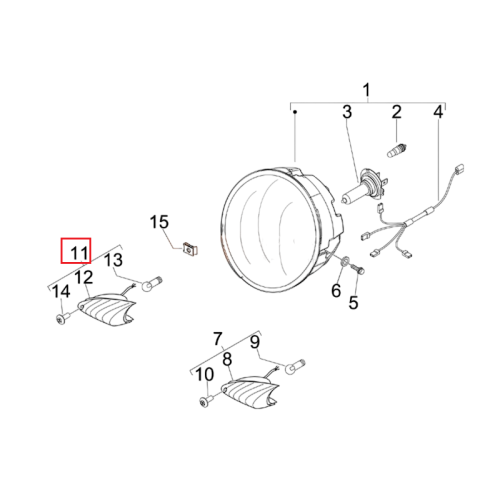 1
3
2
4
15
11
13
12
14
6
5
7
9
8
10